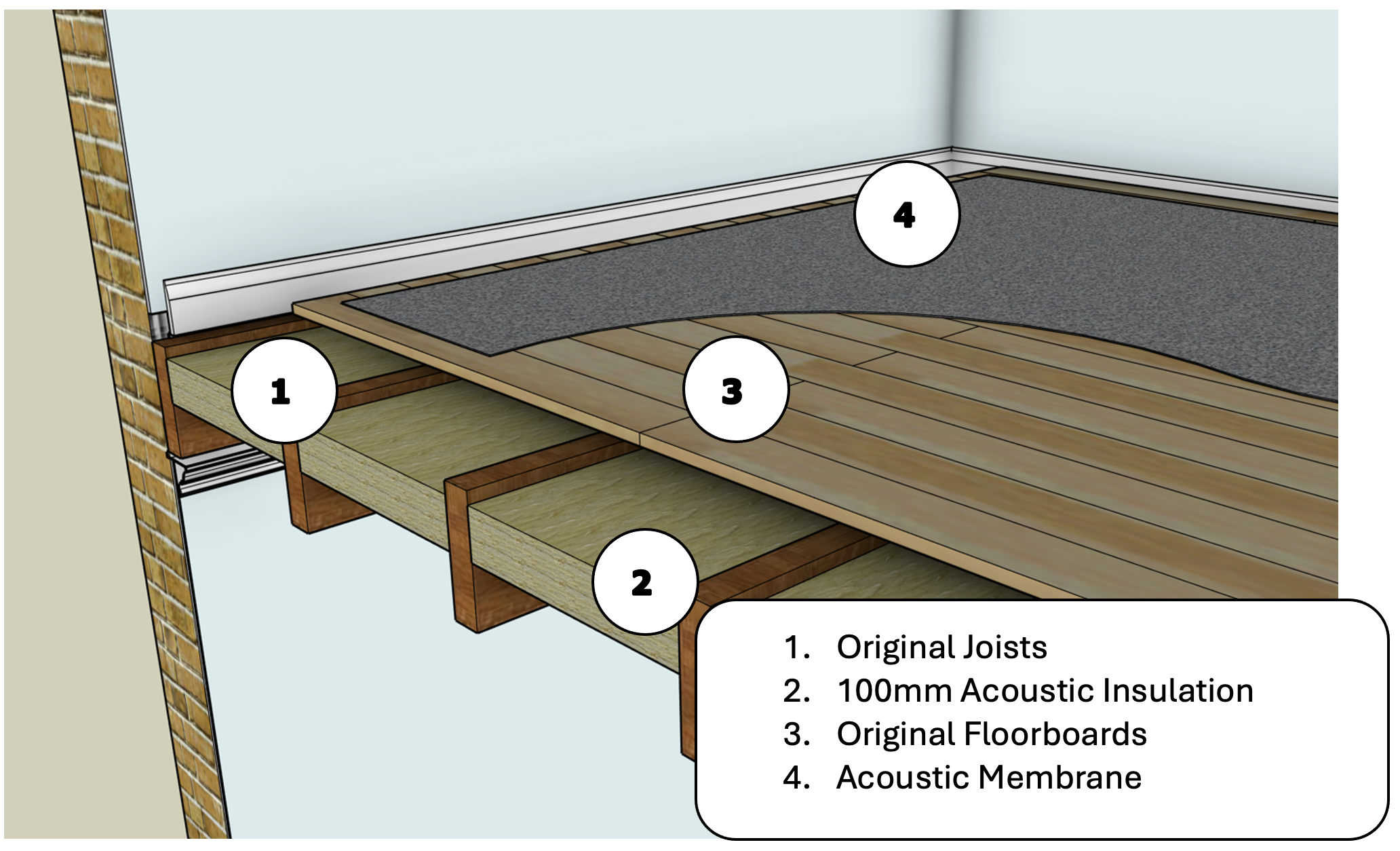 4

1

3

2

1. Original Joists
2. 100mm Acoustic Insulation
3. Original Floorboards
4. Acoustic Membrane