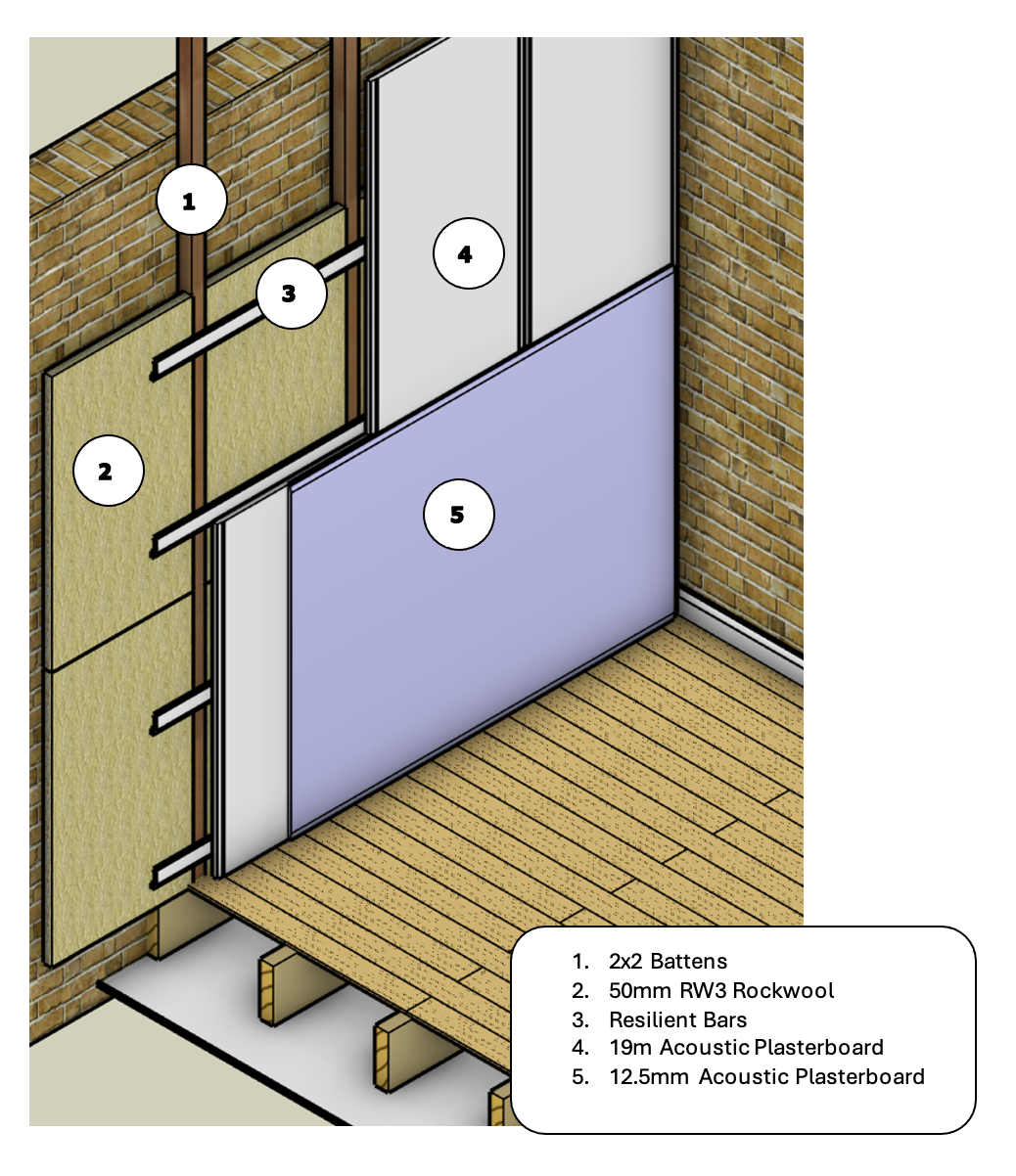 1

4

3

2

5

1. 2x2 Battens
2. 50mm RW3 Rockwool
3. Resilient Bars
4. 19m Acoustic Plasterboard
5. 12.5mm Acoustic Plasterboard